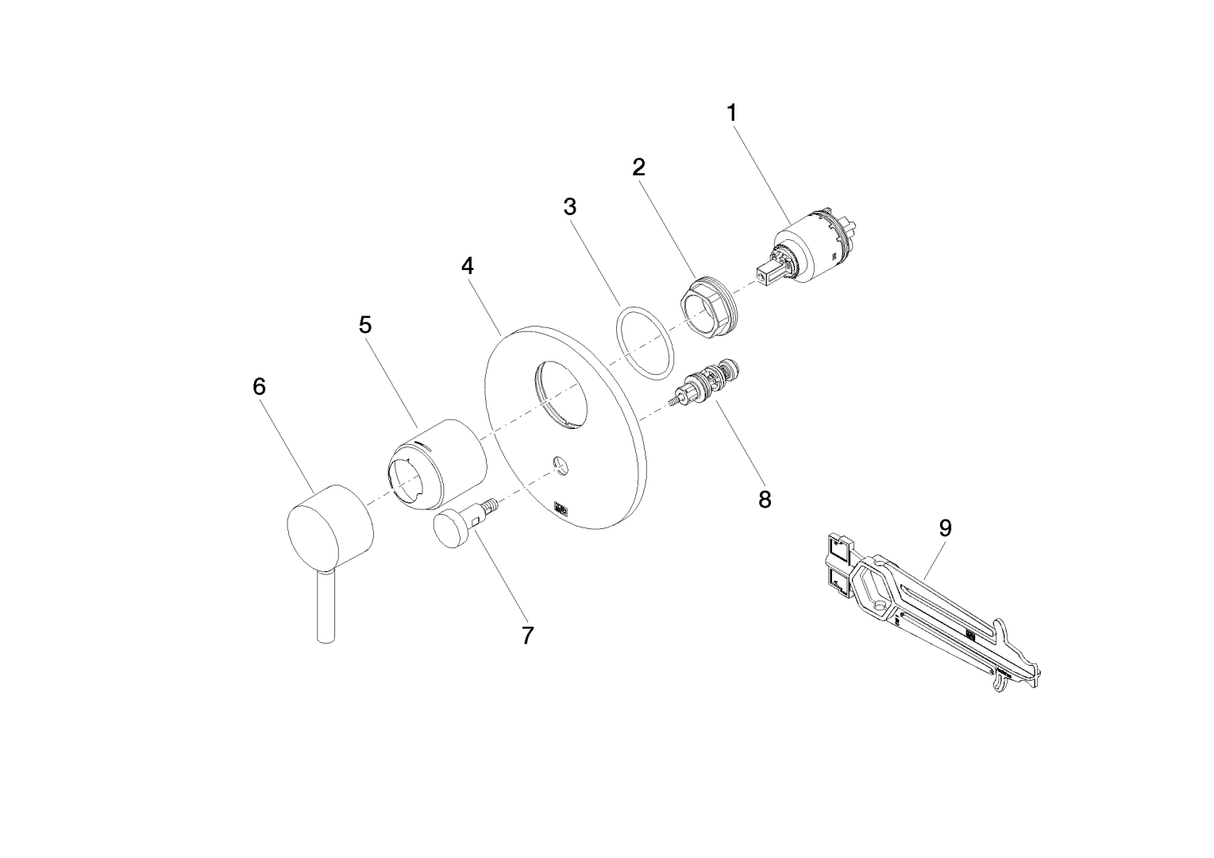 1
2
3
4
5
6
7
8
9