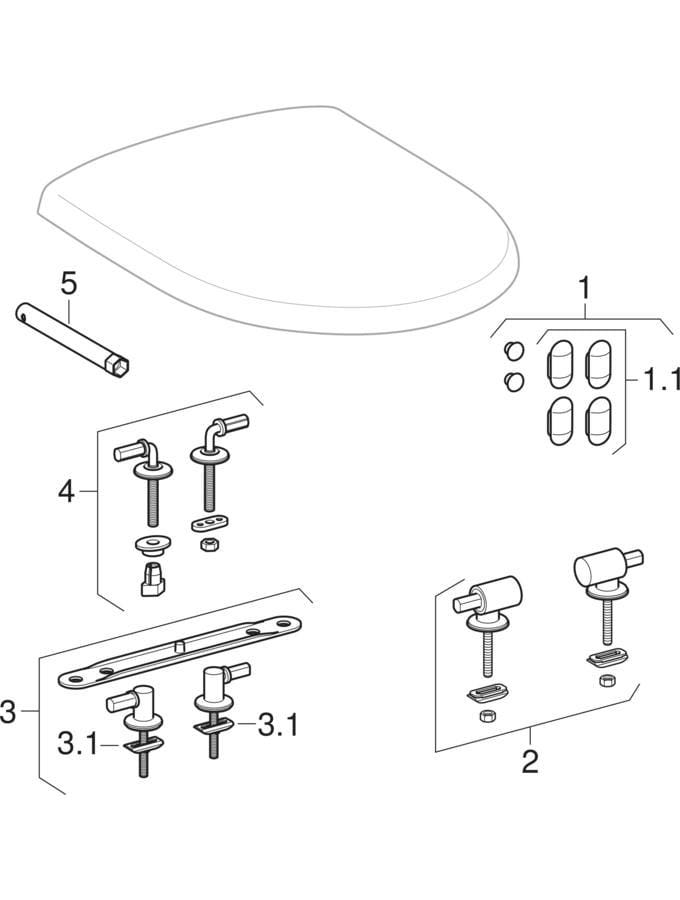 5
1
1.1
4
3
3.1
3.1
2