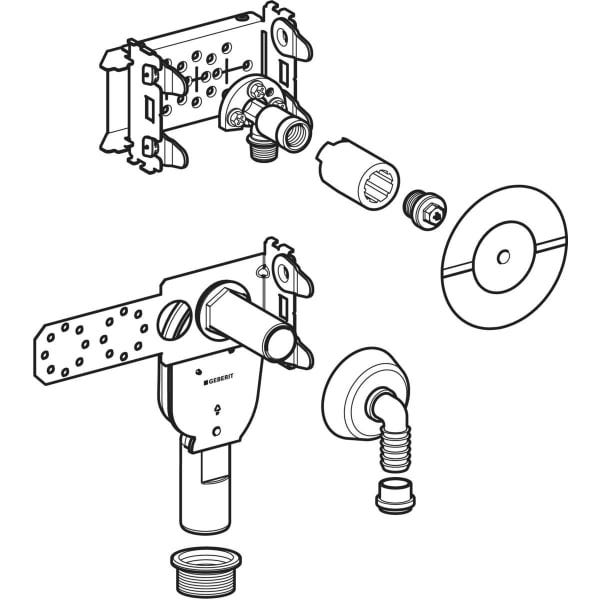 GEBERIT