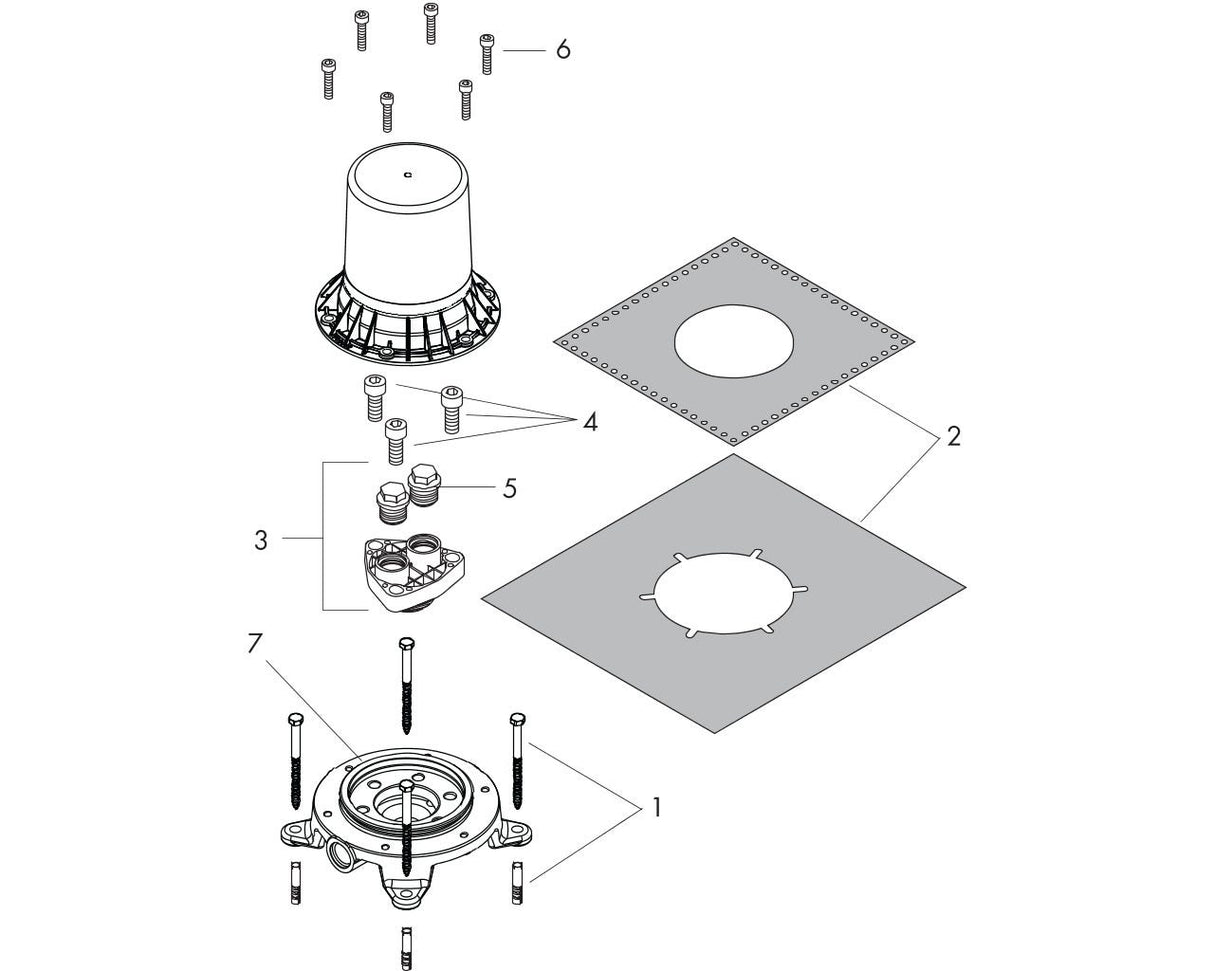 6

4

2

5

3

7

1