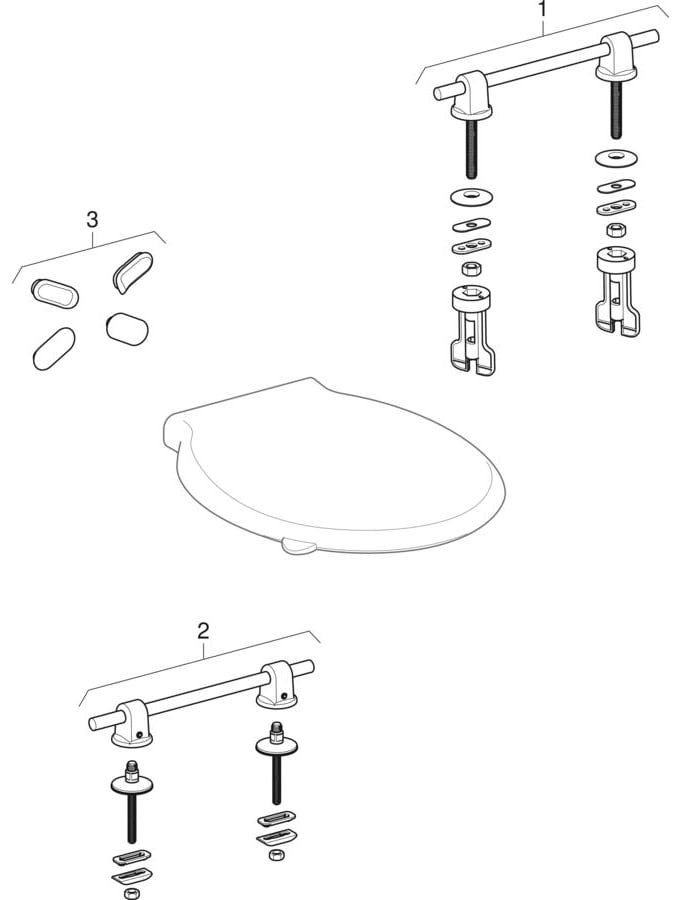 1

3

2