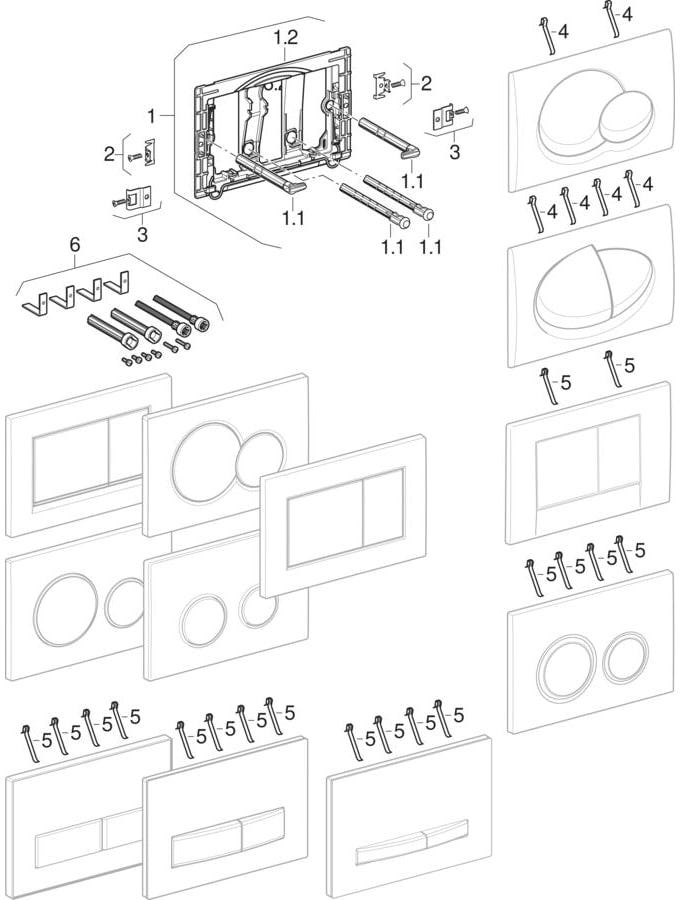 1.2
1
2
2
3
3
1.1
1.1
1.1
1.1
6
4
4
4
4
4
4
5
5
5
5
5
5
5
5
5
5
5
5
5
5
5
5
5
5