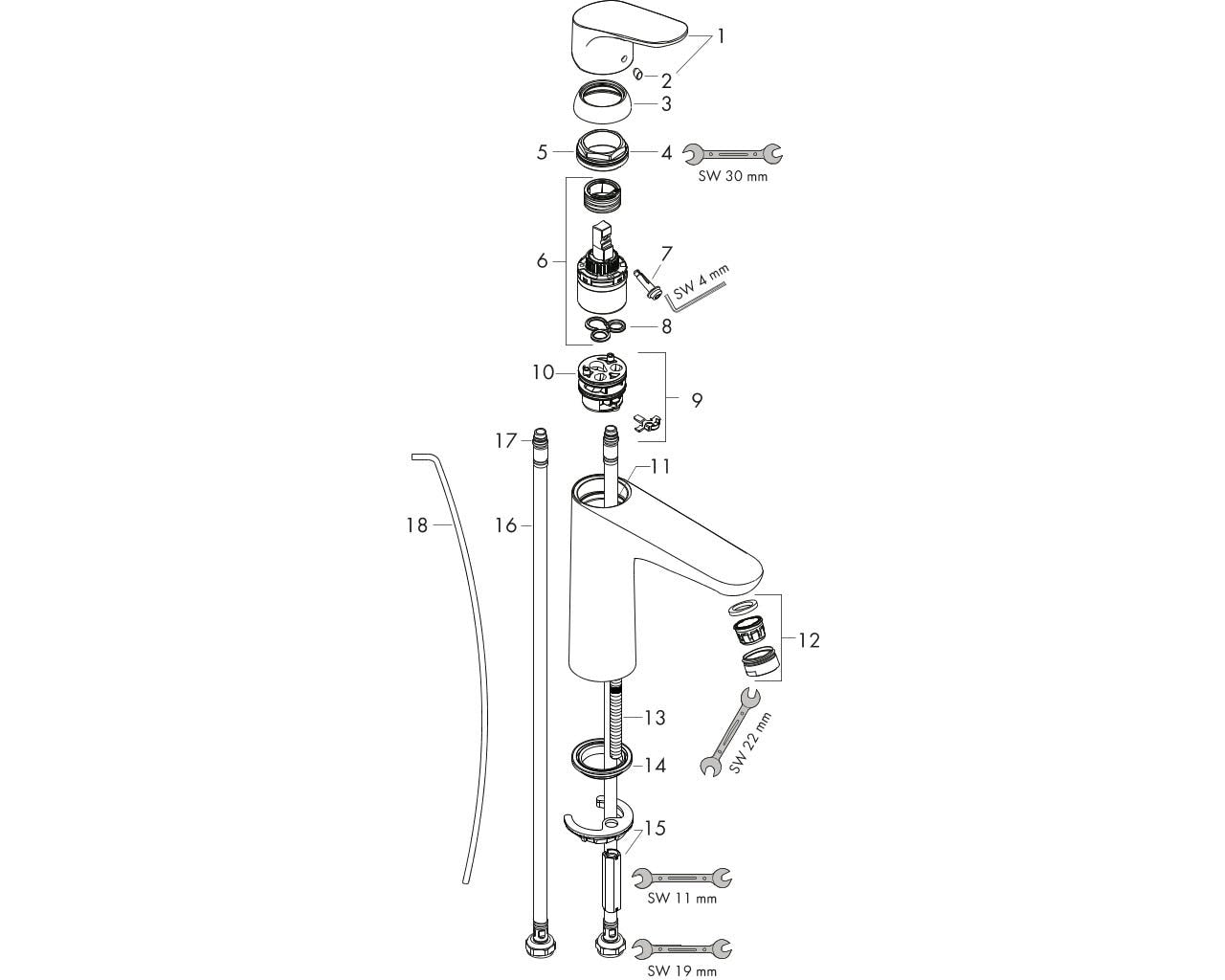 1
2
3
5
4
SW 30 mm
6
7
SW 4 mm
8
10
9
17
11
18
16
12
SW 22 mm
13
14
15
SW 11 mm
SW 19 mm