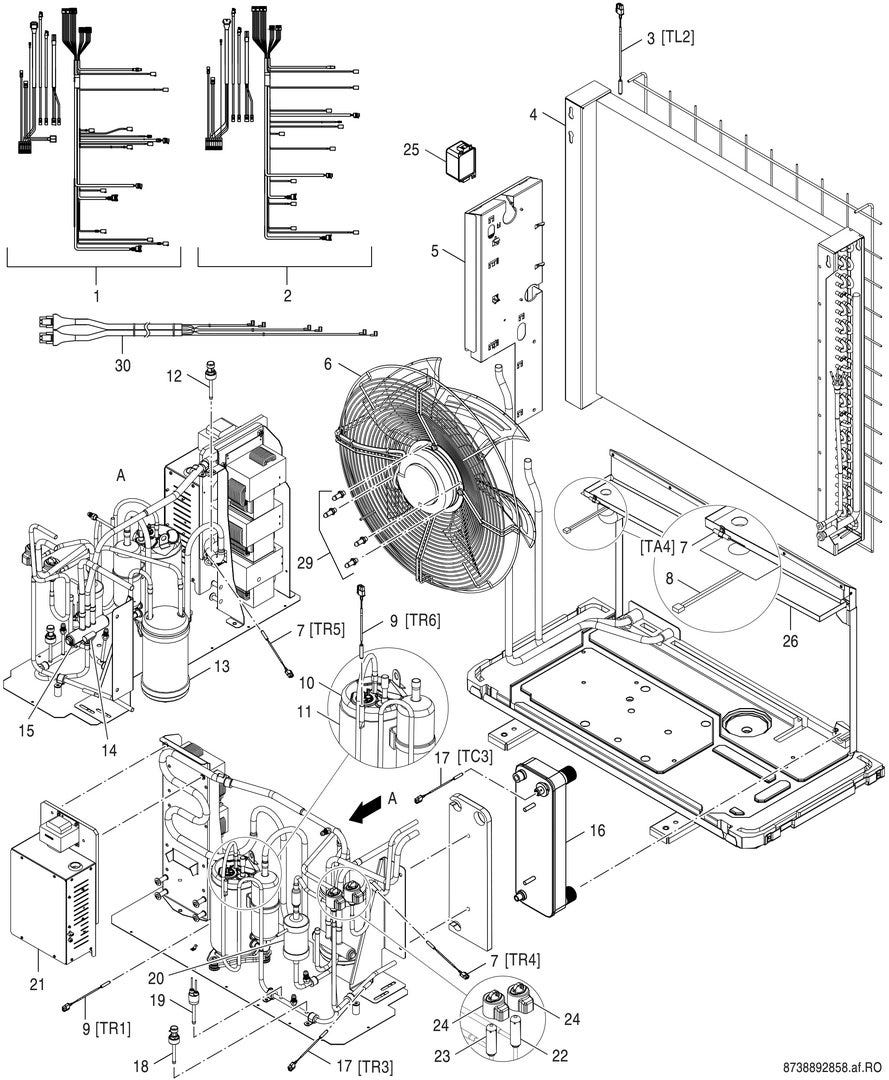 3 [TL2]
4
25
5
1
2
30
12
6
A
29
[TA4] 7
8
26
7 [TR5]
9 [TR6]
13
10
11
15
14
17 [TC3]
A
16
21
20
7 [TR4]
19
9 [TR1]
24
24
23
22
18
17 [TR3]
8738892858.af.RO