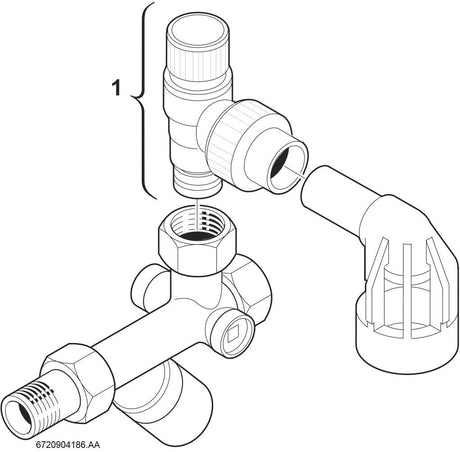 1

6720904186.AA